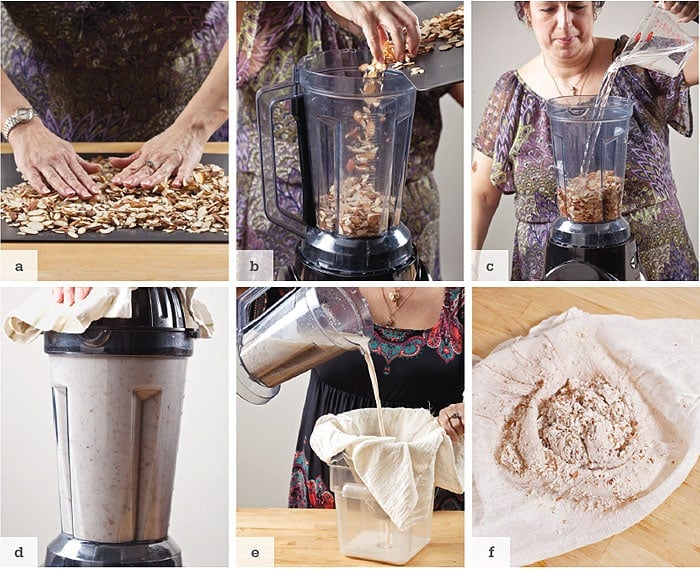 a

b

c

d

e

f