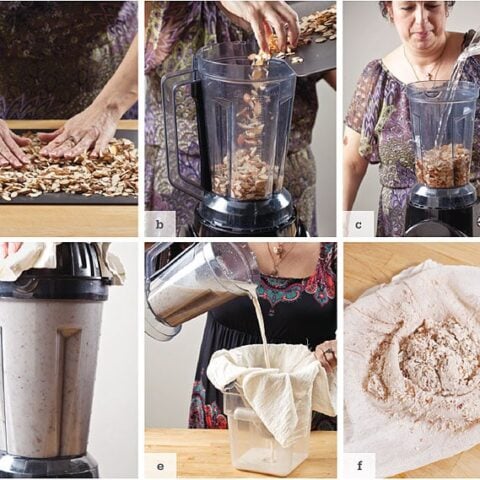 b

c

e

f